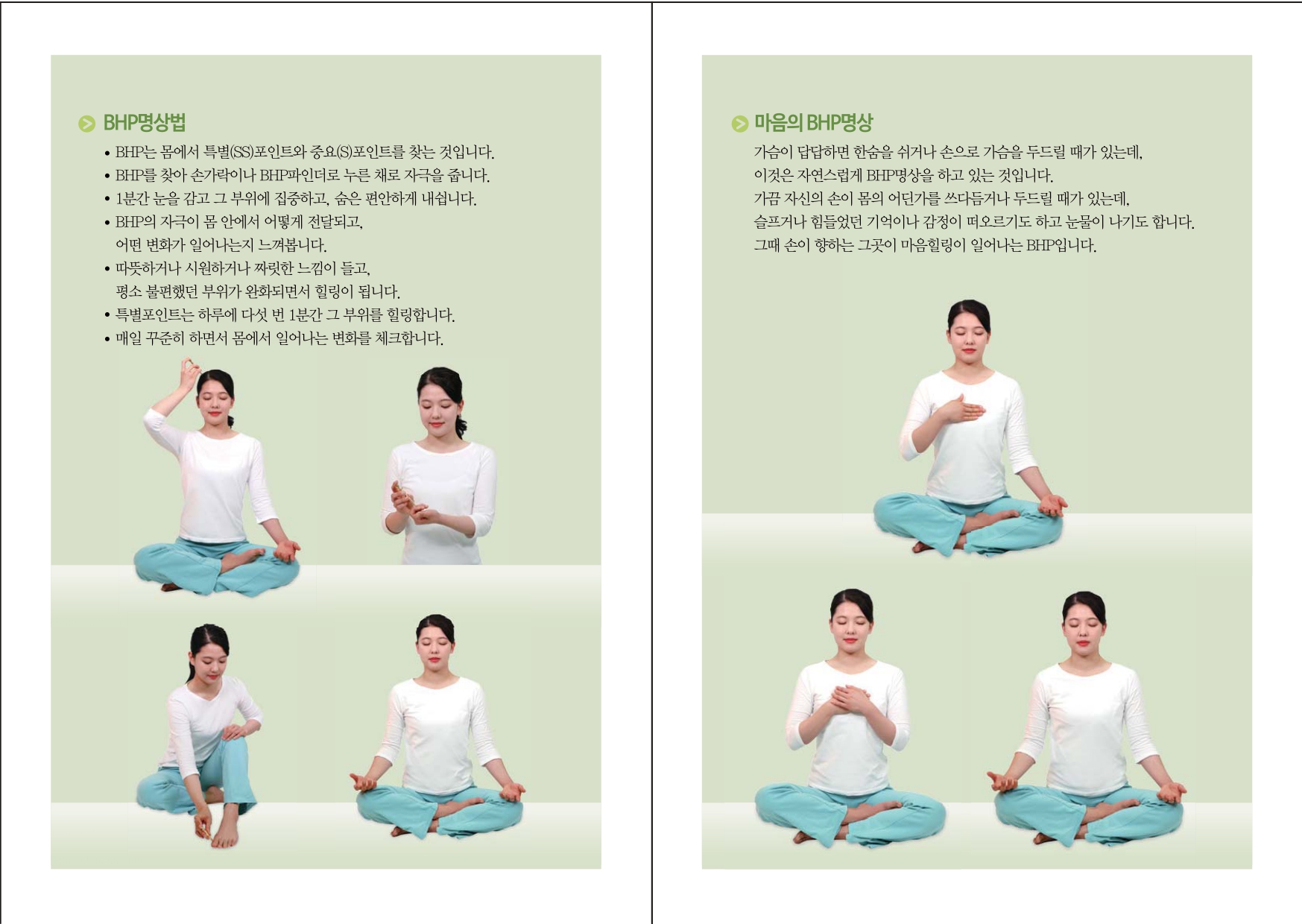 BHP명상법

• BHP는 몸에서 특별(SS)포인트와 중요(S)포인트를 찾는 것입니다.
• BHP를 찾아 손가락이나 BHP파인더로 누른 채로 자극을 줍니다.
• 1분간 눈을 감고 그 부위에 집중하고, 숨은 편안하게 내쉽니다.
• BHP의 자극이 몸 안에서 어떻게 전달되고, 어떤 변화가 일어나는지 느껴봅니다.
• 따뜻하거나 시원하거나 짜릿한 느낌이 들고, 평소 불편했던 부위가 완화되면서 힐링이 됩니다.
• 특별포인트는 하루에 다섯 번 1분간 그 부위를 힐링합니다.
• 매일 꾸준히 하면서 몸에서 일어나는 변화를 체크합니다.

마음의 BHP명상

가슴이 답답하면 한숨을 쉬거나 손으로 가슴을 두드릴 때가 있는데, 이것은 자연스럽게 BHP명상을 하고 있는 것입니다.
가끔 자신의 손이 몸의 어딘가를 쓰다듬거나 두드릴 때가 있는데, 슬프거나 힘들었던 기억이나 감정이 떠오르기도 하고 눈물이 나기도 합니다.
그때 손이 향하는 그곳이 마음힐링이 일어나는 BHP입니다.