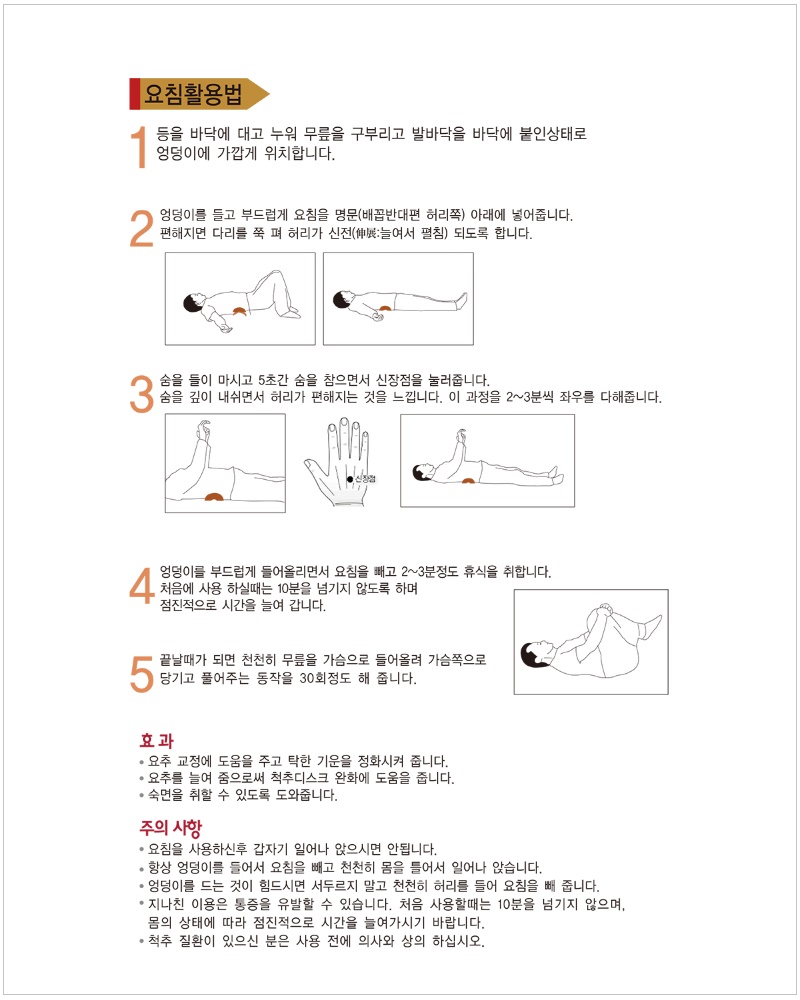 요침활용법

1 등을 바닥에 대고 누워 무릎을 구부리고 발바닥을 바닥에 붙인상태로 엉덩이에 가깝게 위치합니다.

2 엉덩이를 들고 부드럽게 요침을 명문(배꼽반대편 허리쪽) 아래에 넣어줍니다. 편해지면 다리를 쭉 펴 허리가 신전(伸展:늘여서 펼침) 되도록 합니다.

3 숨을 들이 마시고 5초간 숨을 참으면서 신장점을 눌러줍니다. 숨을 깊이 내쉬면서 허리가 편해지는 것을 느낍니다. 이 과정을 2~3분씩 좌우를 다해줍니다.

신장점

4 엉덩이를 부드럽게 들어올리면서 요침을 빼고 2~3분정도 휴식을 취합니다. 처음에 사용 하실때는 10분을 넘기지 않도록 하며 점진적으로 시간을 늘여 갑니다.

5 끝날때가 되면 천천히 무릎을 가슴으로 들어올려 가슴쪽으로 당기고 풀어주는 동작을 30회정도 해 줍니다.

효 과
• 요추 교정에 도움을 주고 탁한 기운을 정화시켜 줍니다.
• 요추를 늘여 줌으로써 척추디스크 완화에 도움을 줍니다.
• 숙면을 취할 수 있도록 도와줍니다.

주의 사항
• 요침을 사용하신후 갑자기 일어나 앉으시면 안됩니다.
• 항상 엉덩이를 들어서 요침을 빼고 천천히 몸을 틀어서 일어나 앉습니다.
• 엉덩이를 드는 것이 힘드시면 서두르지 말고 천천히 허리를 들어 요침을 빼 줍니다.
• 지나친 이용은 통증을 유발할 수 있습니다. 처음 사용할때는 10분을 넘기지 않으며, 몸의 상태에 따라 점진적으로 시간을 늘여가시기 바랍니다.
• 척추 질환이 있으신 분은 사용 전에 의사와 상의 하십시오.