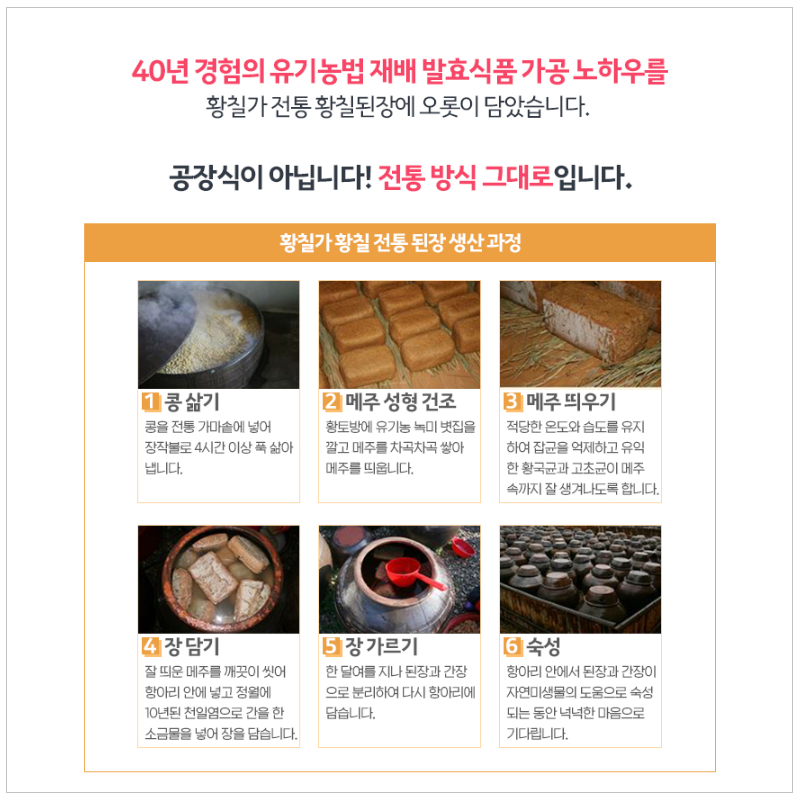 40년 경험의 유기농법 재배 발효식품 가공 노하우를
황칠가 전통 황칠된장에 오롯이 담았습니다.

공장식이 아닙니다! 전통 방식 그대로입니다.

황칠가 황칠 전통 된장 생산 과정

1 콩 삶기
콩을 전통 가마솥에 넣어 장작불로 4시간 이상 푹 삶아 냅니다.

2 메주 성형 건조
황토방에 유기농 녹미 볏짚을 깔고 메주를 차곡차곡 쌓아 메주를 띄웁니다.

3 메주 띄우기
적당한 온도와 습도를 유지하여 잡균을 억제하고 유익한 황국균과 고초균이 메주 속까지 잘 생겨나도록 합니다.

4 장 담기
잘 띄운 메주를 깨끗이 씻어 항아리 안에 넣고 정월에 10년된 천일염으로 간을 한 소금물을 넣어 장을 담습니다.

5 장 가르기
한 달여를 지나 된장과 간장으로 분리하여 다시 항아리에 담습니다.

6 숙성
항아리 안에서 된장과 간장이 자연미생물의 도움으로 숙성되는 동안 넉넉한 마음으로 기다립니다.